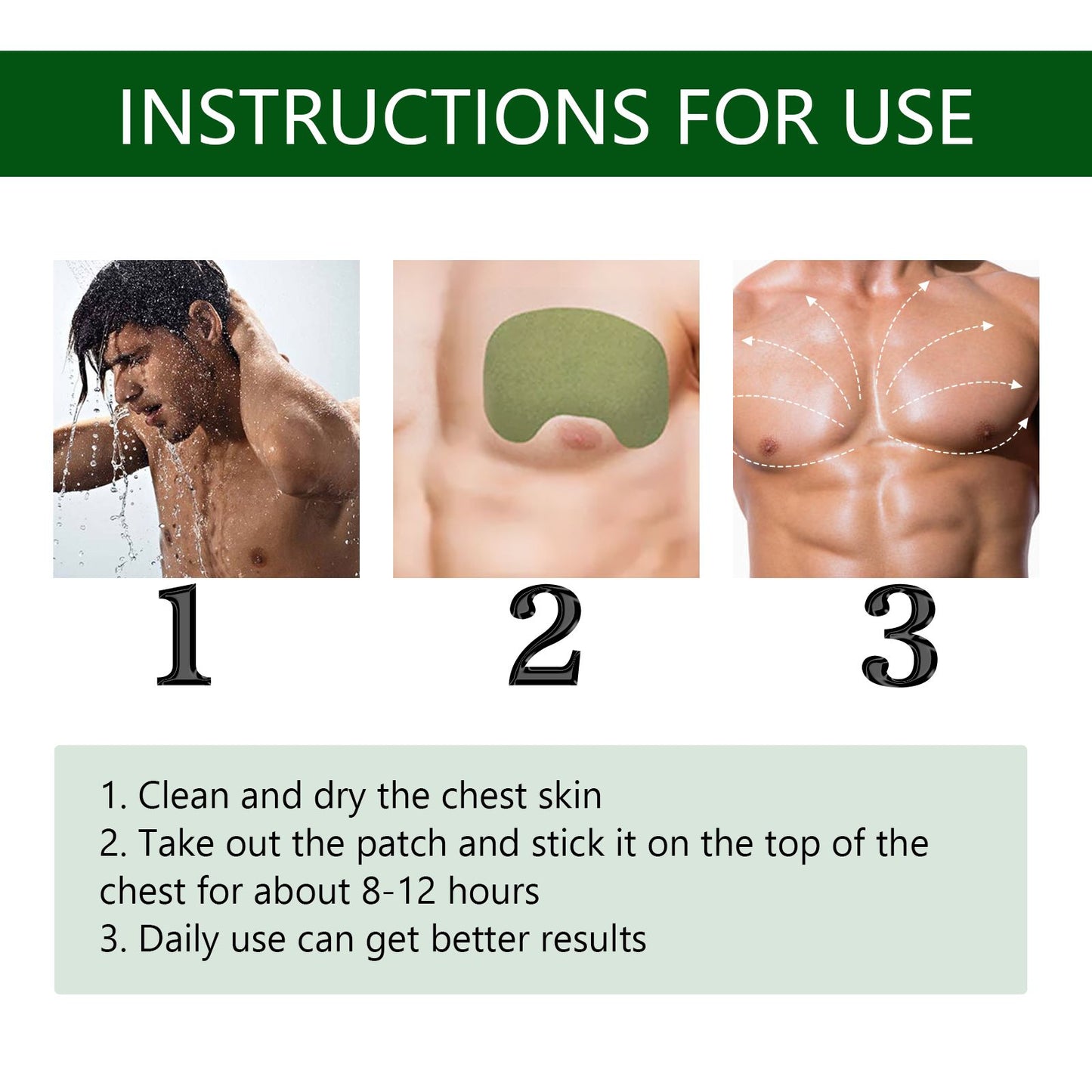 INSTRUCTIONS FOR USE

1

2

3

1. Clean and dry the chest skin
2. Take out the patch and stick it on the top of the chest for about 8-12 hours
3. Daily use can get better results