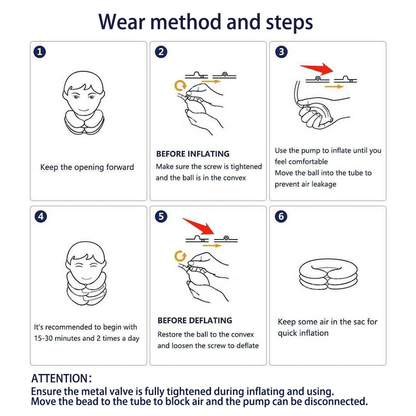 Wear method and steps

1

Keep the opening forward

2

BEFORE INFLATING
Make sure the screw is tightened and the ball is in the convex

3

Use the pump to inflate until you feel comfortable
Move the ball into the tube to prevent air leakage

4

It's recommended to begin with 15-30 minutes and 2 times a day

5

BEFORE DEFLATING
Restore the ball to the convex and loosen the screw to deflate

6

Keep some air in the sac for quick inflation

ATTENTION:
Ensure the metal valve is fully tightened during inflating and using.
Move the bead to the tube to block air and the pump can be disconnected.