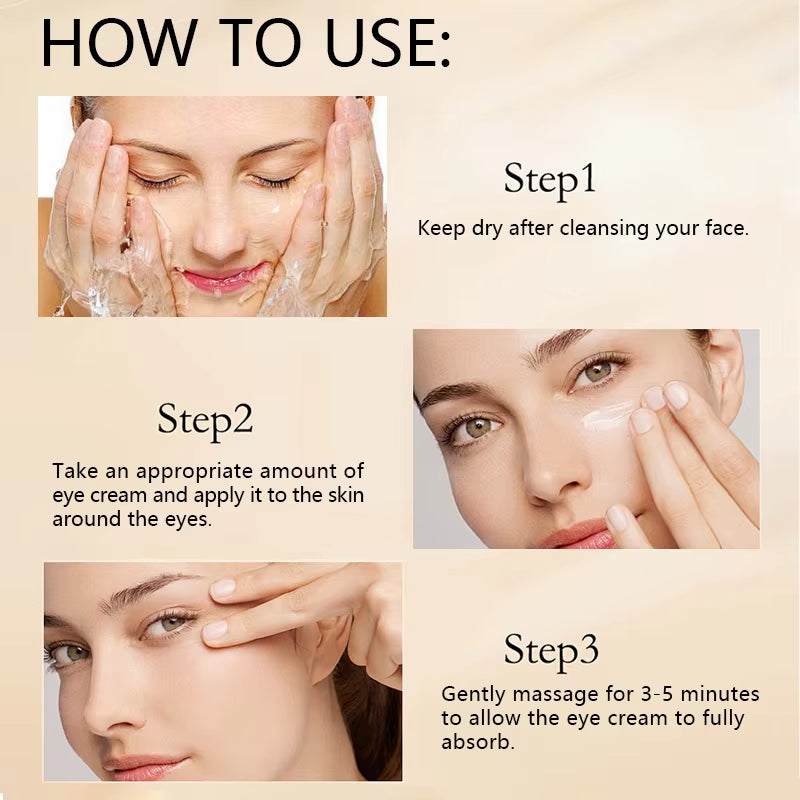 HOW TO USE:

Step1

Keep dry after cleansing your face.

Step2

Take an appropriate amount of eye cream and apply it to the skin around the eyes.

Step3

Gently massage for 3-5 minutes to allow the eye cream to fully absorb.