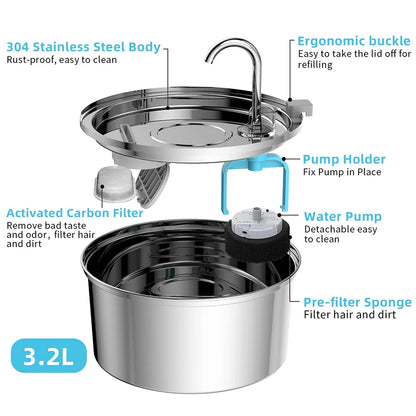 304 Stainless Steel Body
Rust-proof, easy to clean

Ergonomic buckle
Easy to take the lid off for refilling

Pump Holder
Fix Pump in Place

Activated Carbon Filter
Remove bad taste and odor, filter hair and dirt

Water Pump
Detachable easy to clean

Pre-filter Sponge
Filter hair and dirt

3.2L