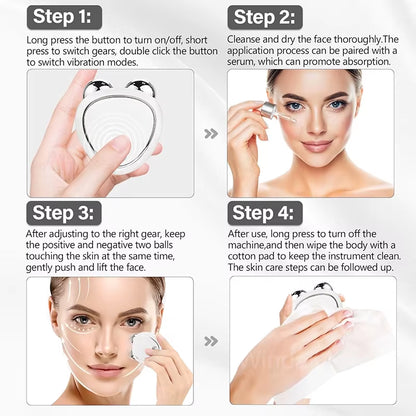 Step 1:

Long press the button to turn on/off, short press to switch gears, double click the button to switch vibration modes.

Step 2:

Cleanse and dry the face thoroughly.The application process can be paired with a serum, which can promote absorption.

Step 3:

After adjusting to the right gear, keep the positive and negative two balls touching the skin at the same time, gently push and lift the face.

Step 4:

After use, long press to turn off the machine,and then wipe the body with a cotton pad to keep the instrument clean. The skin care steps can be followed up.